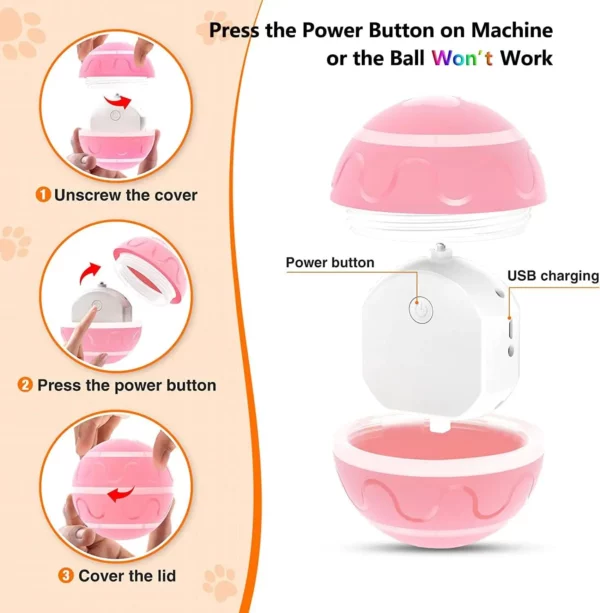 Press the Power Button on Machine or the Ball Won't Work

1 Unscrew the cover

2 Press the power button

3 Cover the lid

Power button

USB charging