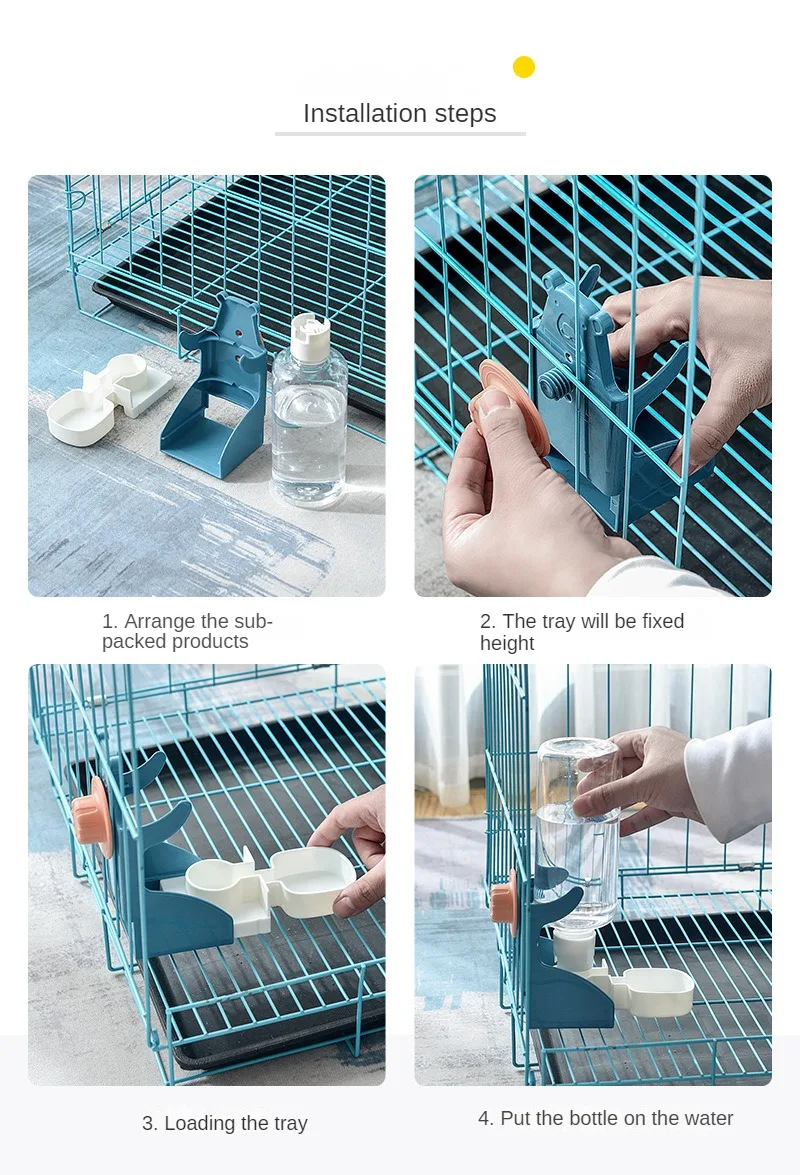 Installation steps

1. Arrange the sub-packed products

2. The tray will be fixed height

3. Loading the tray

4. Put the bottle on the water