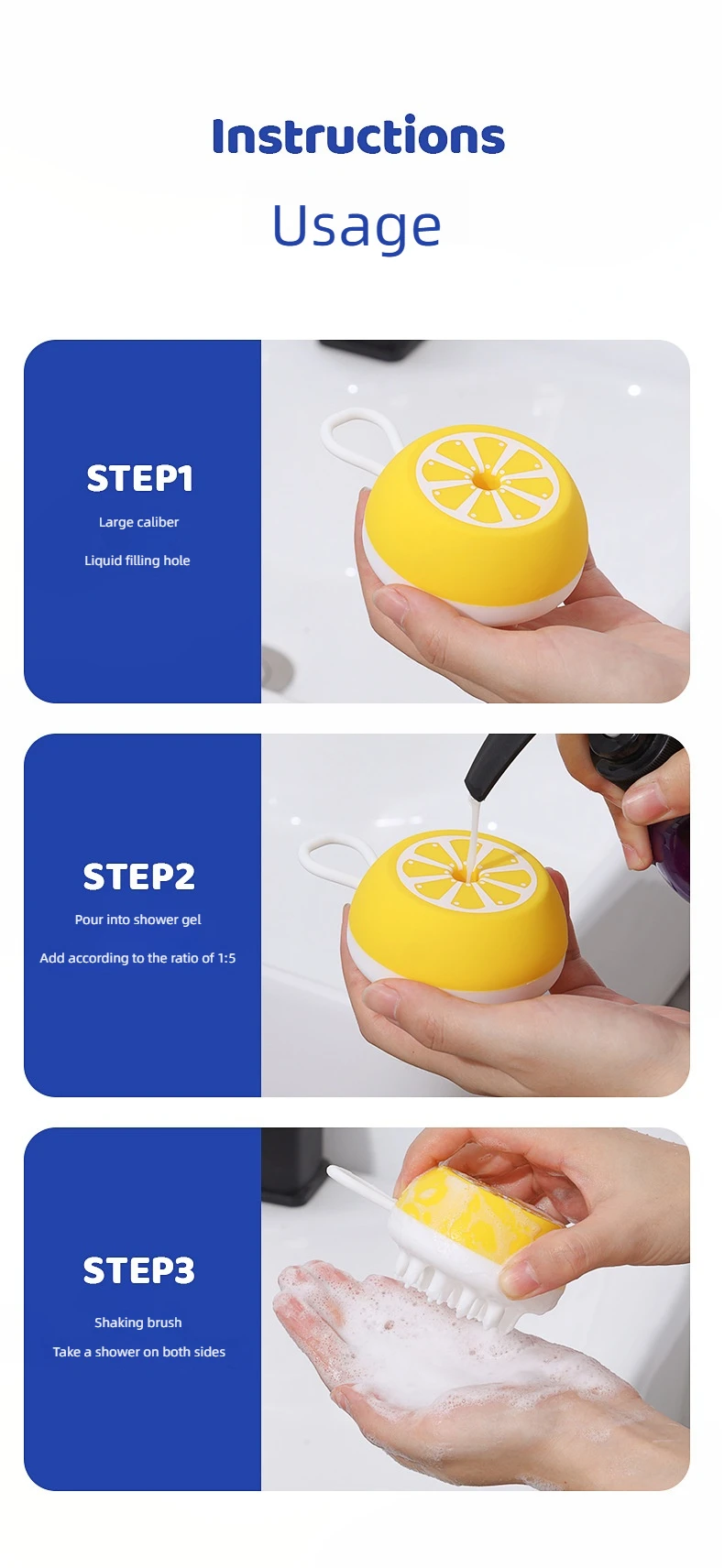 Instructions

Usage

STEP1

Large caliber

Liquid filling hole

STEP2

Pour into shower gel

Add according to the ratio of 1:5

STEP3

Shaking brush

Take a shower on both sides