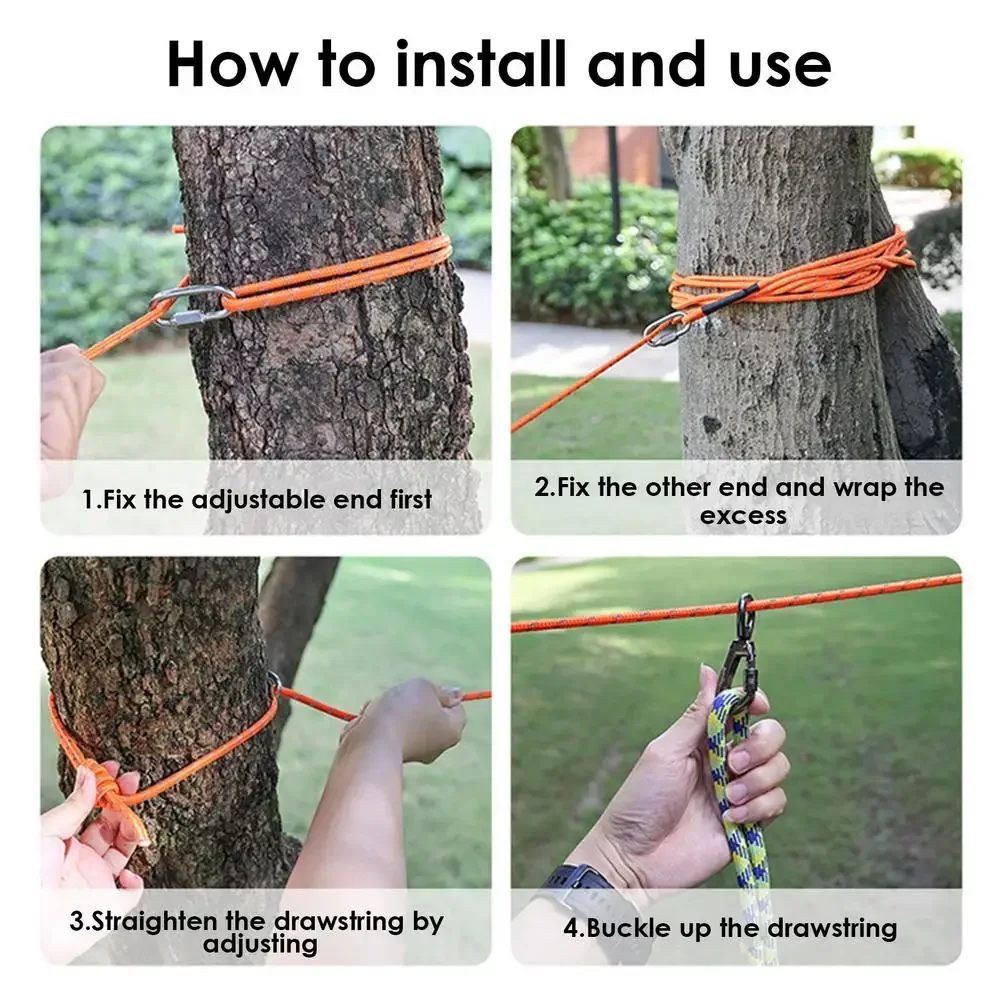 How to install and use

1.Fix the adjustable end first

2.Fix the other end and wrap the excess

3.Straighten the drawstring by adjusting

4.Buckle up the drawstring