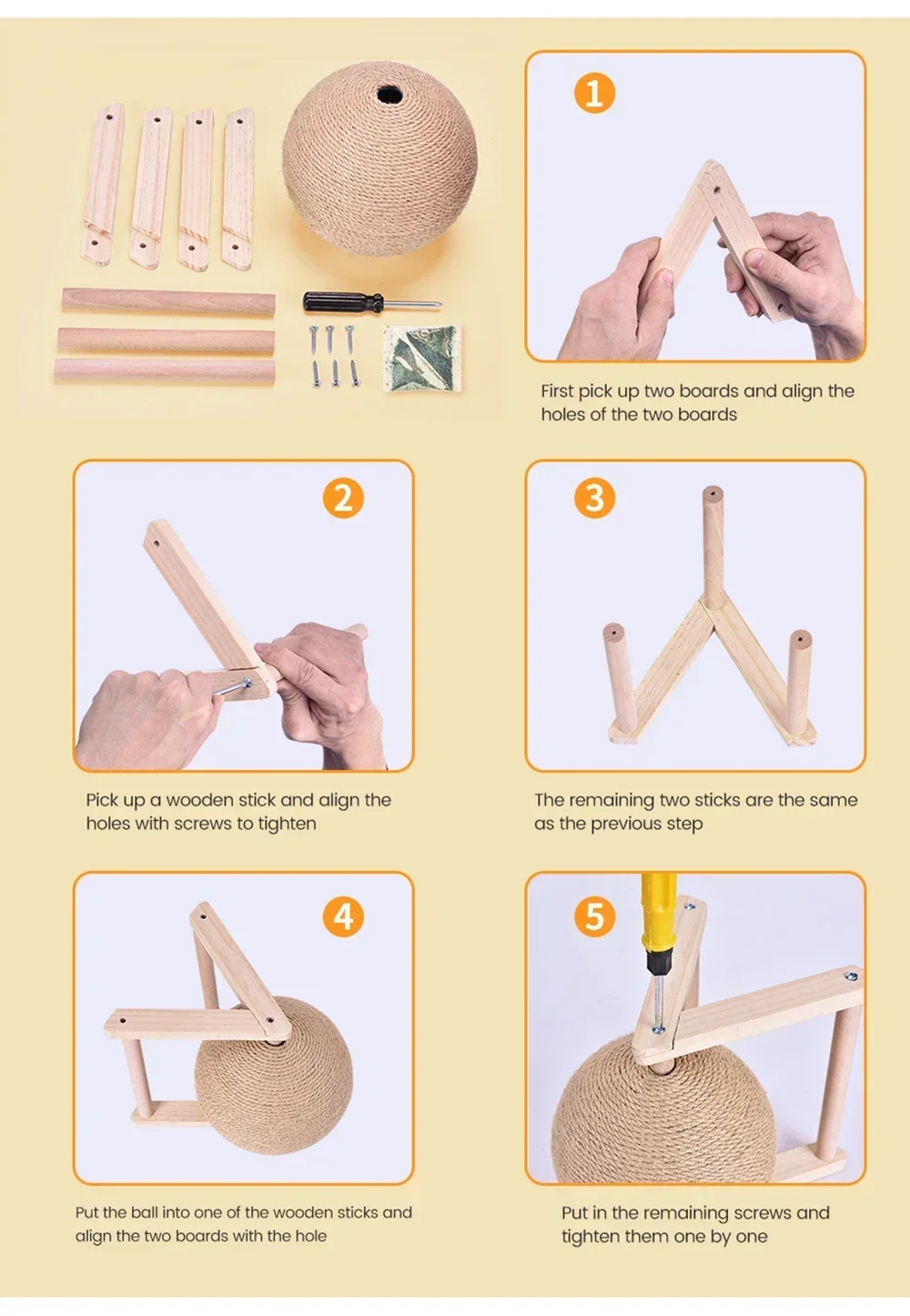 1

First pick up two boards and align the holes of the two boards

2

Pick up a wooden stick and align the holes with screws to tighten

3

The remaining two sticks are the same as the previous step

4

Put the ball into one of the wooden sticks and align the two boards with the hole

5

Put in the remaining screws and tighten them one by one