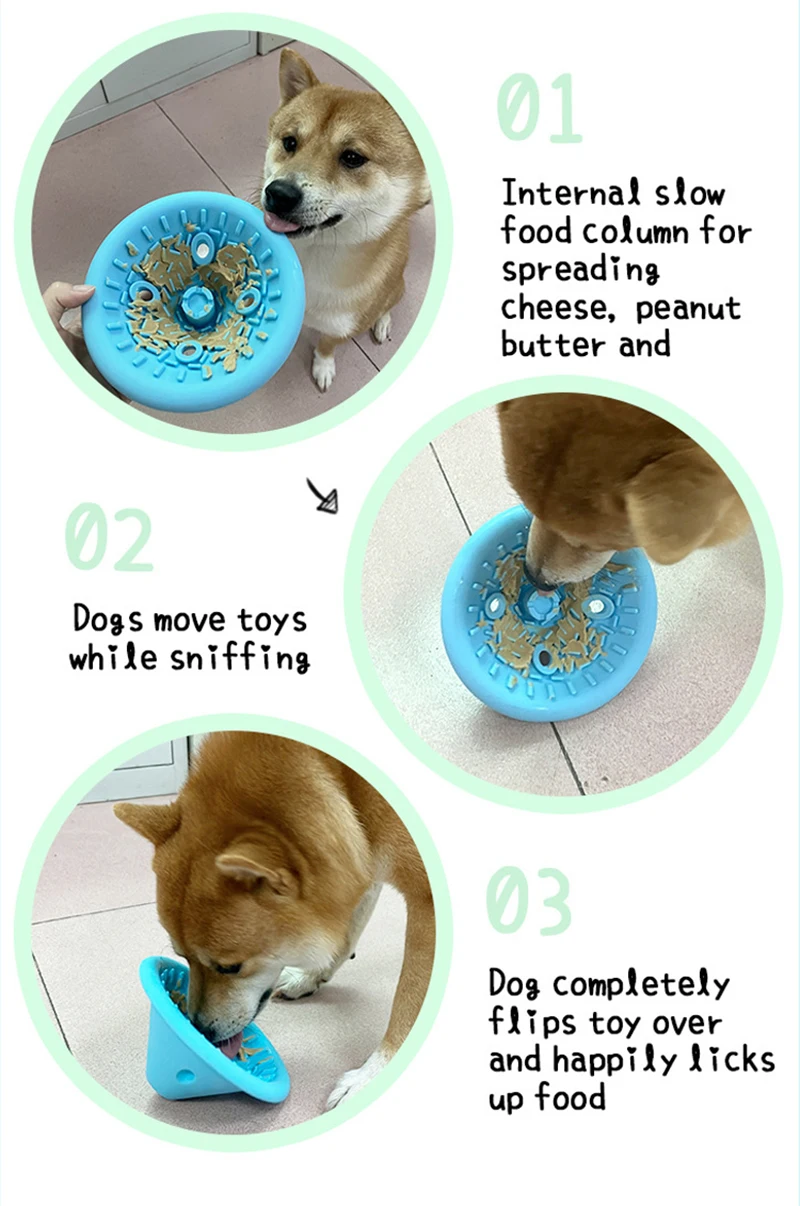 01

Internal slow food column for spreading cheese, peanut butter and

02

Dogs move toys while sniffing

03

Dog completely flips toy over and happily licks up food