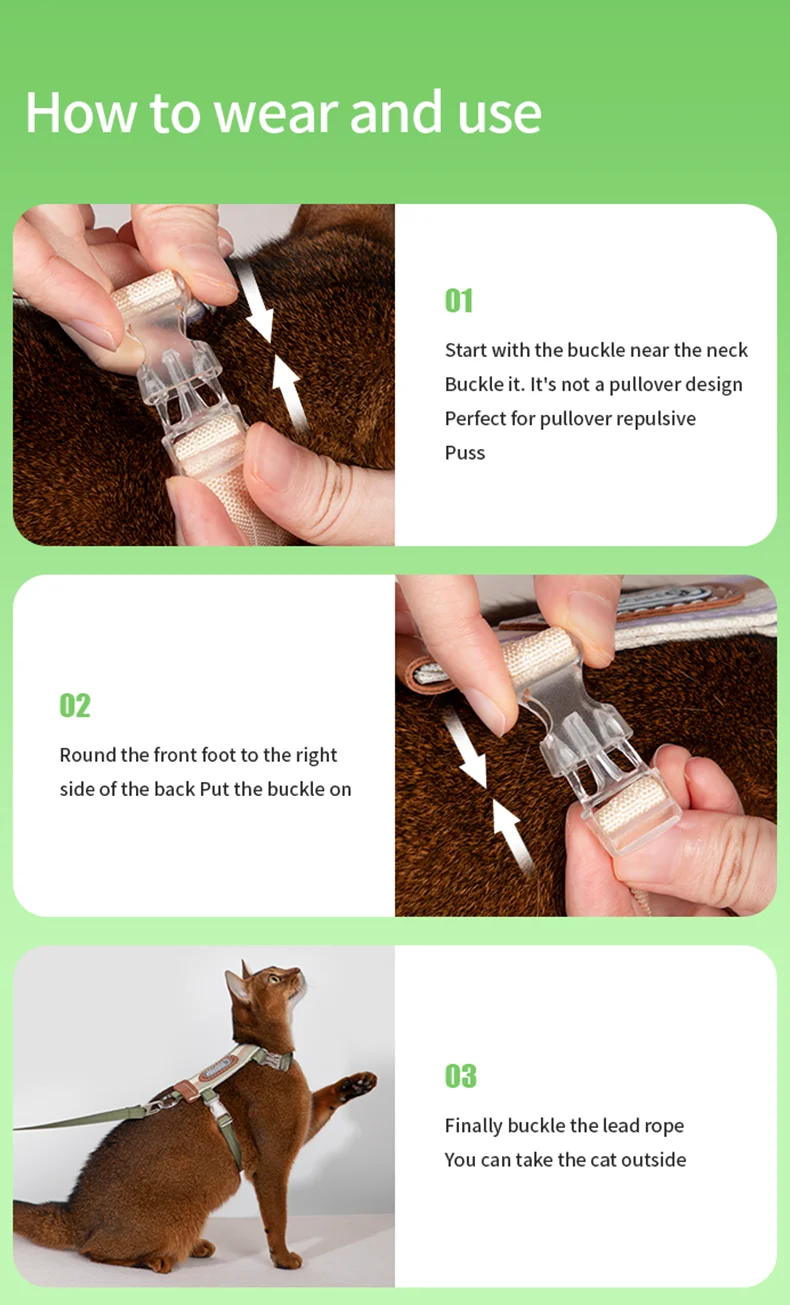 How to wear and use

01

Start with the buckle near the neck
Buckle it. It's not a pullover design
Perfect for pullover repulsive
Puss

02

Round the front foot to the right side of the back Put the buckle on

03

Finally buckle the lead rope
You can take the cat outside