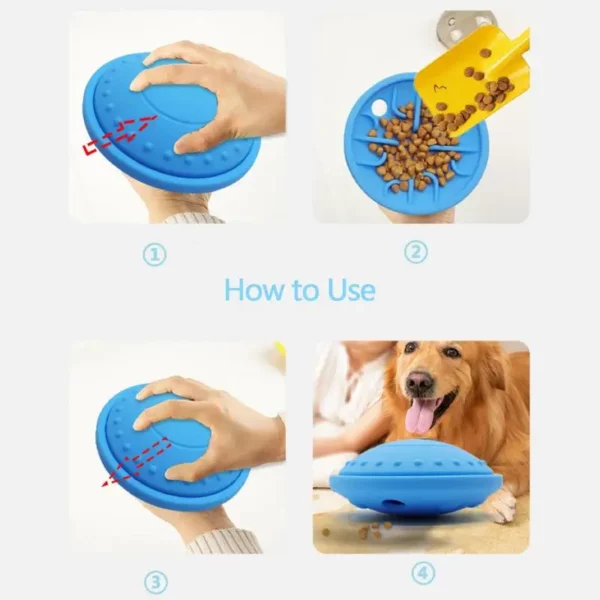 ①

②

How to Use

③

④