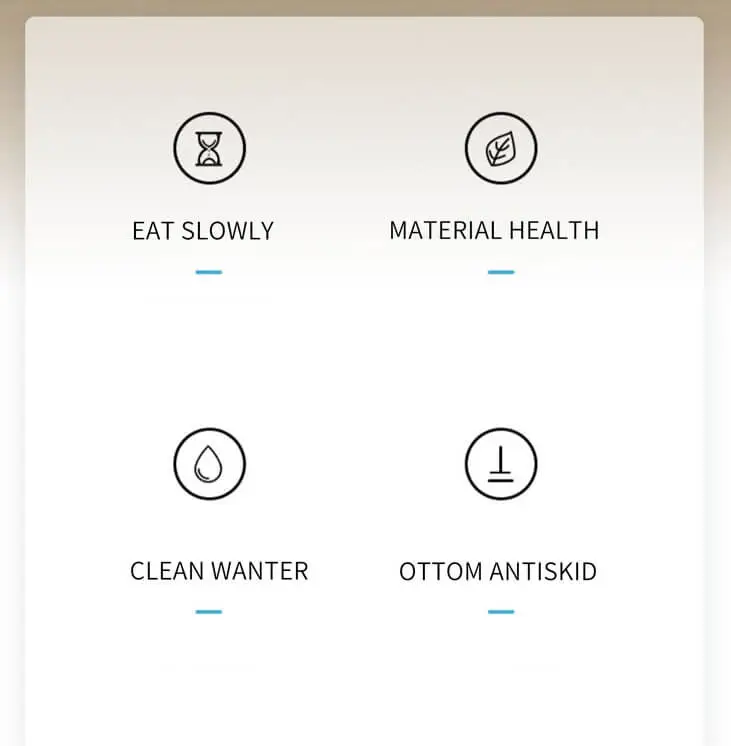 EAT SLOWLY

MATERIAL HEALTH

CLEAN WANTER

OTTOM ANTISKID